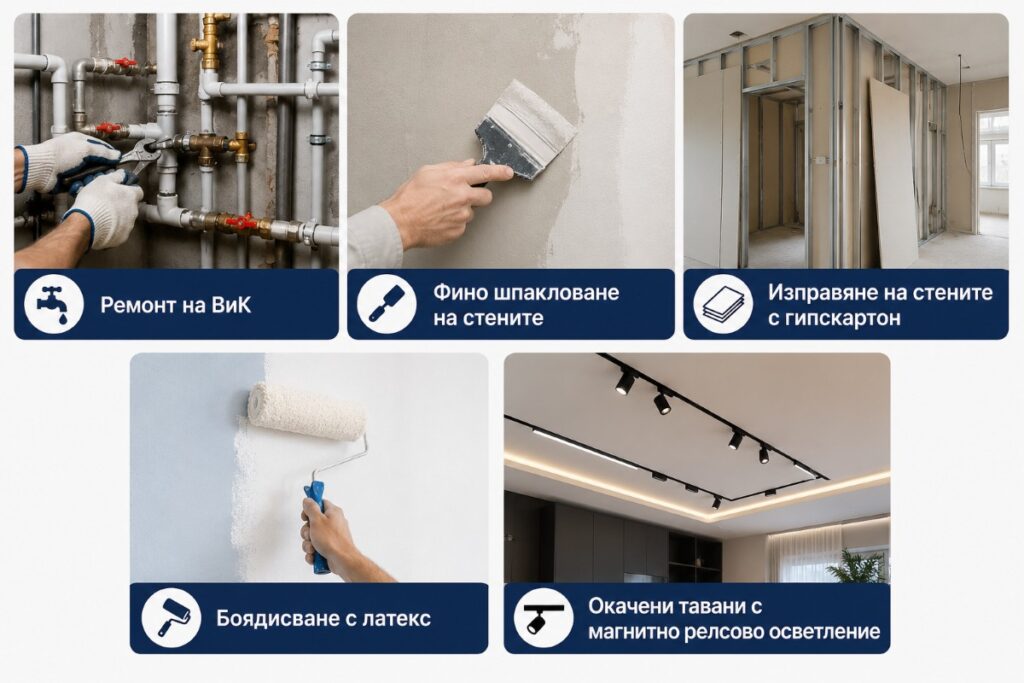 Ремонт на ВиК

Фино шпакловане на стените

Изправяне на стените с гипскартон

Боядисване с латекс

Окачени тавани с магнитно релсово осветление